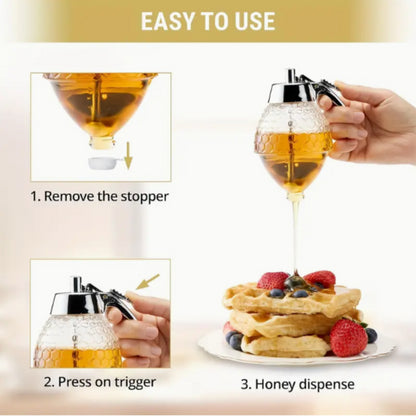 EASY TO USE

1. Remove the stopper

2. Press on trigger

3. Honey dispense