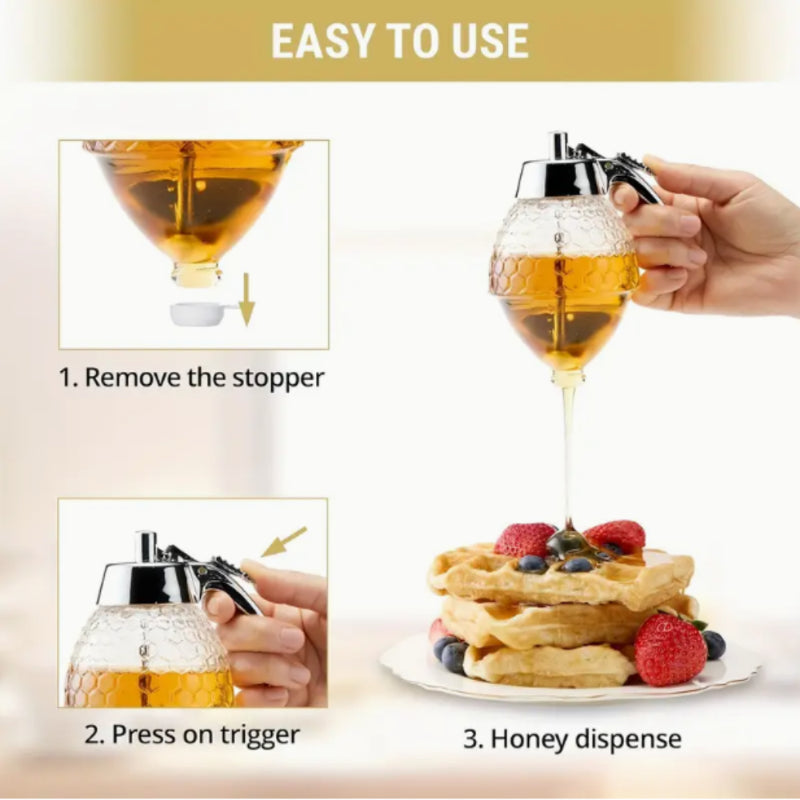 EASY TO USE

1. Remove the stopper

2. Press on trigger

3. Honey dispense