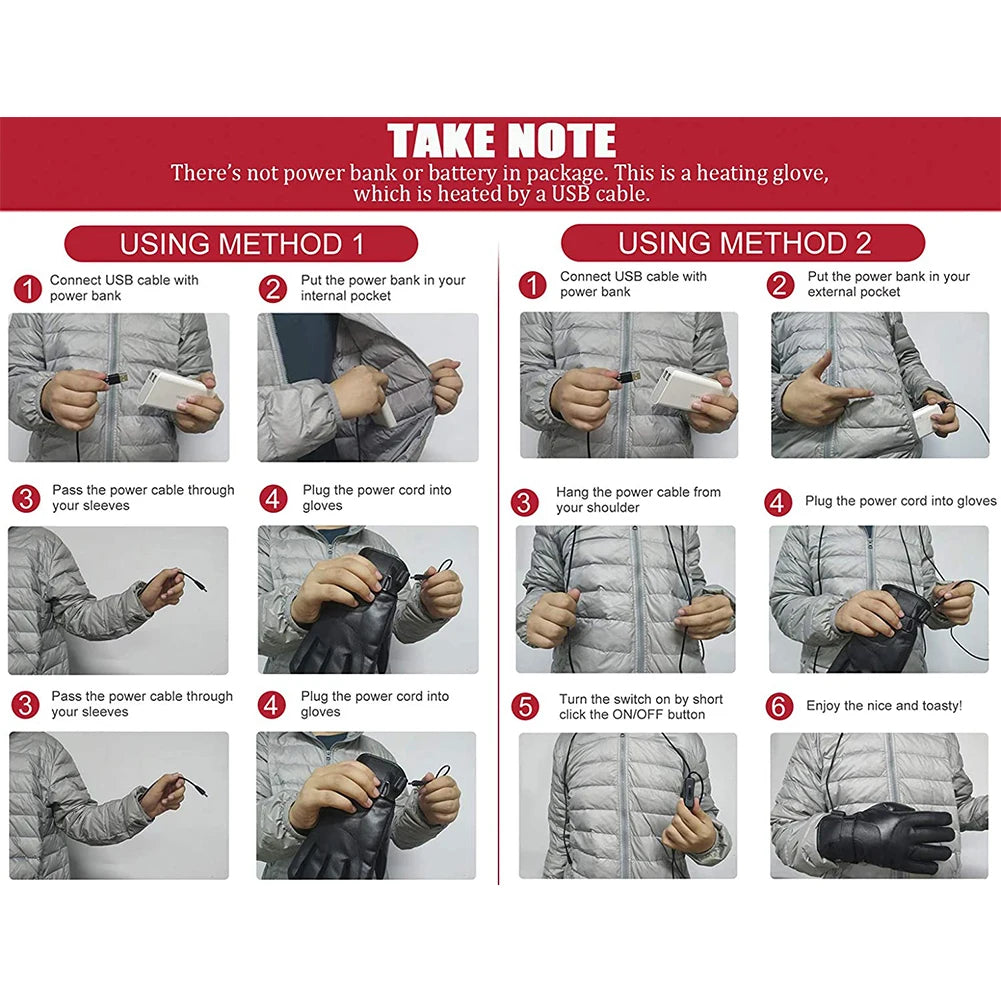 TAKE NOTE
There's not power bank or battery in package. This is a heating glove, which is heated by a USB cable.

USING METHOD 1

1 Connect USB cable with power bank

2 Put the power bank in your internal pocket

3 Pass the power cable through your sleeves

4 Plug the power cord into gloves

3 Pass the power cable through your sleeves

4 Plug the power cord into gloves

USING METHOD 2

1 Connect USB cable with power bank

2 Put the power bank in your external pocket

3 Hang the power cable from your shoulder

4 Plug the power cord into gloves

5 Turn the switch on by short click the ON/OFF button

6 Enjoy the nice and toasty!