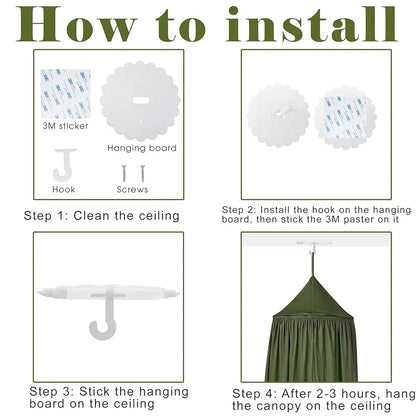 How to install

3M sticker

Hanging board

Hook

Screws

Step 1: Clean the ceiling

Step 2: Install the hook on the hanging board, then stick the 3M paster on it

Step 3: Stick the hanging board on the ceiling

Step 4: After 2-3 hours, hang the canopy on the ceiling