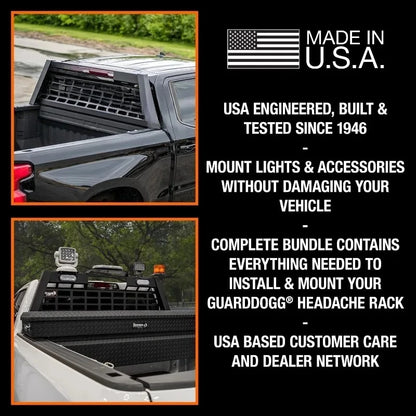 MADE IN U.S.A.

USA ENGINEERED, BUILT & TESTED SINCE 1946

-

MOUNT LIGHTS & ACCESSORIES WITHOUT DAMAGING YOUR VEHICLE

-

COMPLETE BUNDLE CONTAINS EVERYTHING NEEDED TO INSTALL & MOUNT YOUR GUARDDOGG® HEADACHE RACK

-

USA BASED CUSTOMER CARE AND DEALER NETWORK