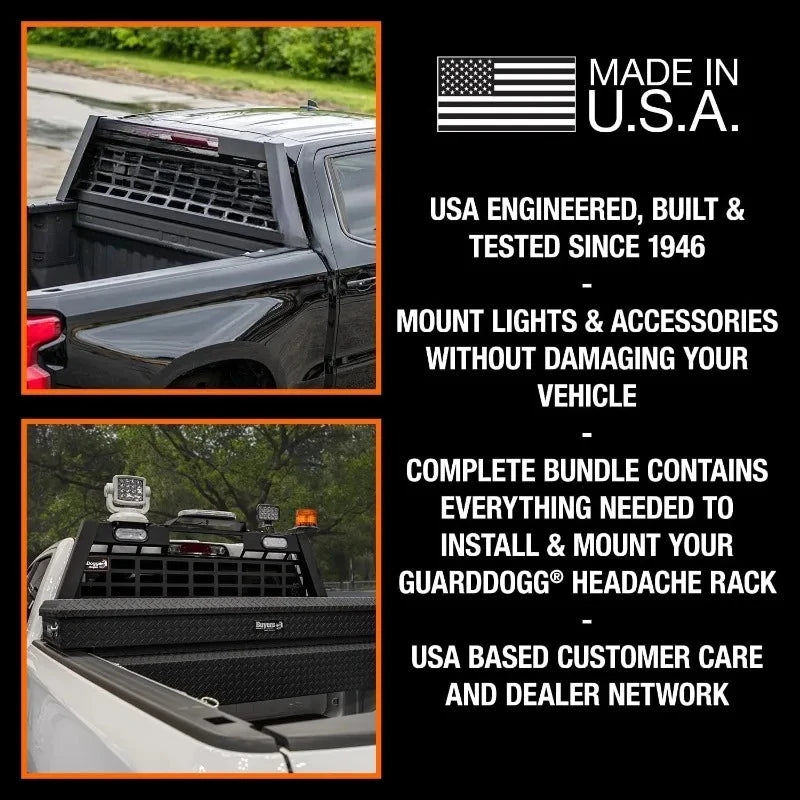 MADE IN U.S.A.

USA ENGINEERED, BUILT & TESTED SINCE 1946

-

MOUNT LIGHTS & ACCESSORIES WITHOUT DAMAGING YOUR VEHICLE

-

COMPLETE BUNDLE CONTAINS EVERYTHING NEEDED TO INSTALL & MOUNT YOUR GUARDDOGG® HEADACHE RACK

-

USA BASED CUSTOMER CARE AND DEALER NETWORK

Buyers