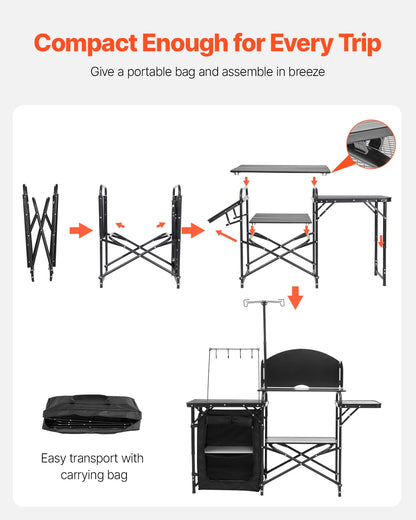 Compact Enough for Every Trip

Give a portable bag and assemble in breeze

Easy transport with carrying bag