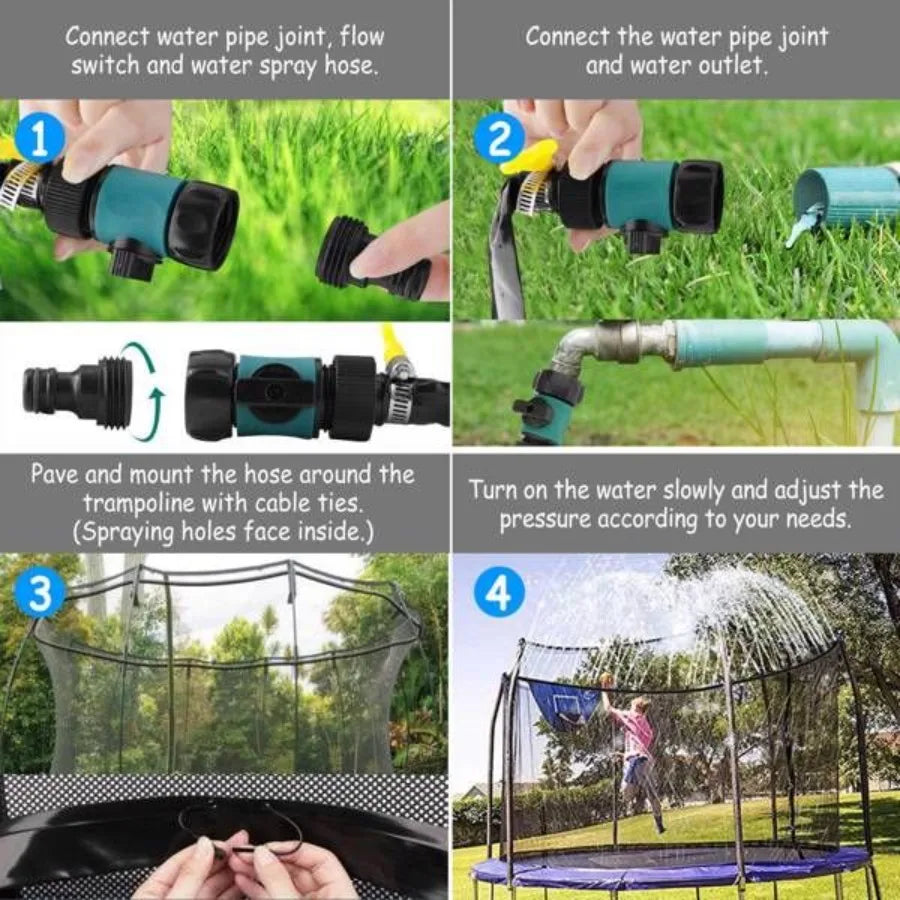 Connect water pipe joint, flow switch and water spray hose.

1

Connect the water pipe joint and water outlet.

2

Pave and mount the hose around the trampoline with cable ties. (Spraying holes face inside.)

3

Turn on the water slowly and adjust the pressure according to your needs.

4