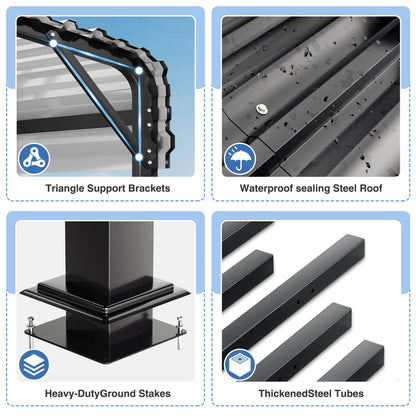 Triangle Support Brackets

Waterproof sealing Steel Roof

Heavy-DutyGround Stakes

ThickenedSteel Tubes