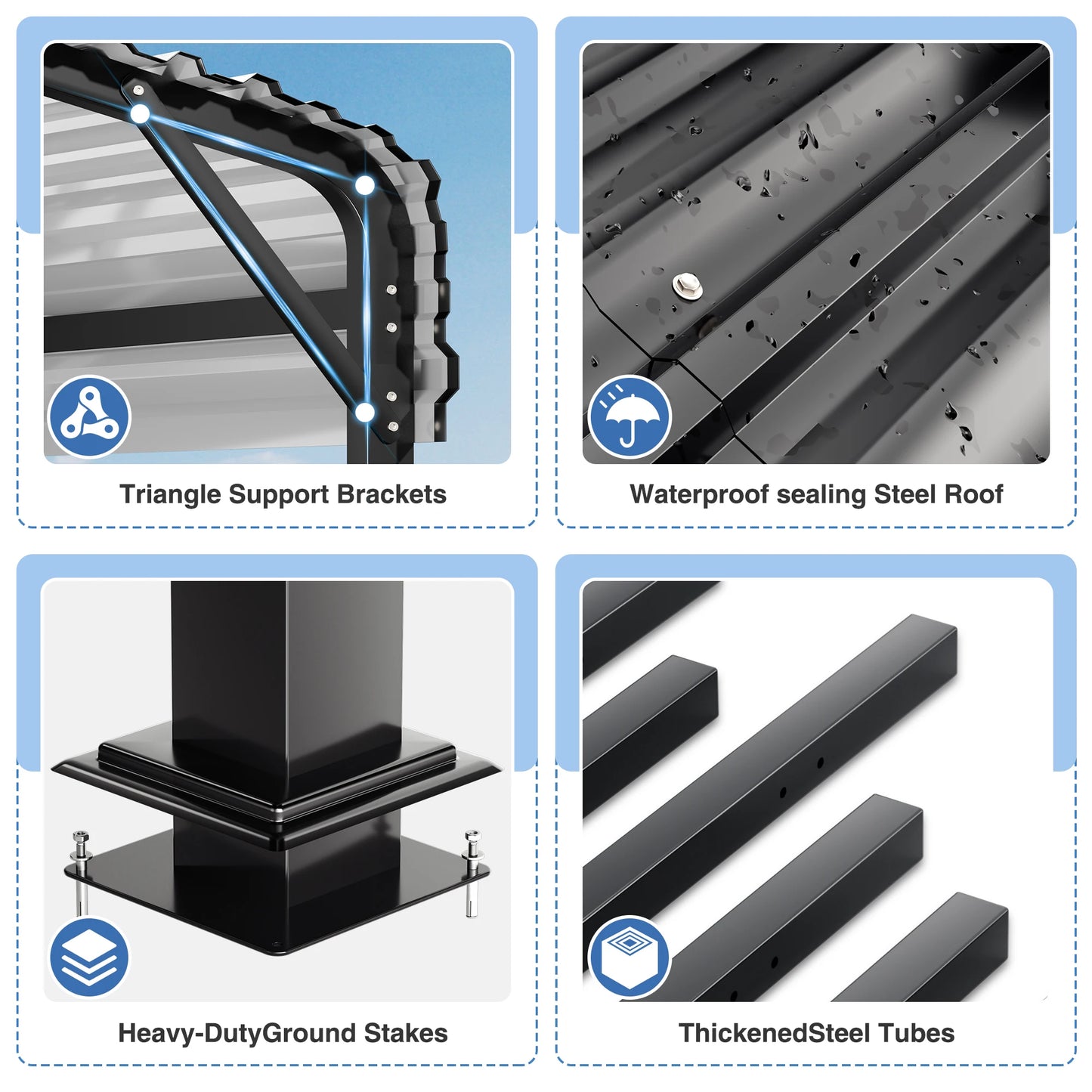 Triangle Support Brackets

Waterproof sealing Steel Roof

Heavy-DutyGround Stakes

ThickenedSteel Tubes