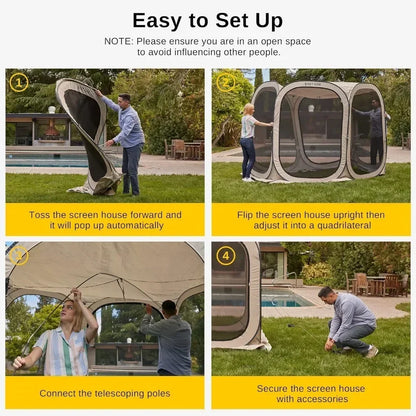 Easy to Set Up

NOTE: Please ensure you are in an open space to avoid influencing other people.

1

Toss the screen house forward and it will pop up automatically

2

Flip the screen house upright then adjust it into a quadrilateral

3

Connect the telescoping poles

4

Secure the screen house with accessories