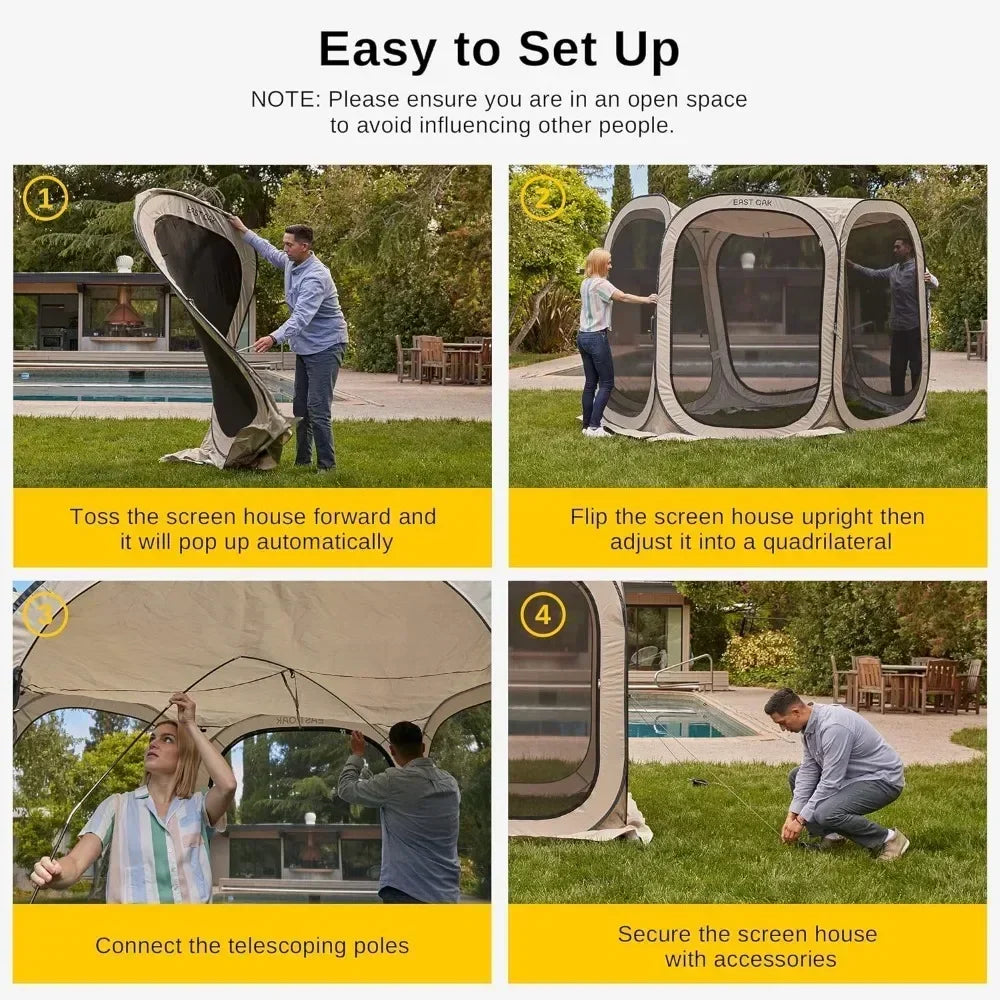 Easy to Set Up

NOTE: Please ensure you are in an open space to avoid influencing other people.

1

Toss the screen house forward and it will pop up automatically

2

EAST OAK

Flip the screen house upright then adjust it into a quadrilateral

3

EAST OAK

Connect the telescoping poles

4

Secure the screen house with accessories