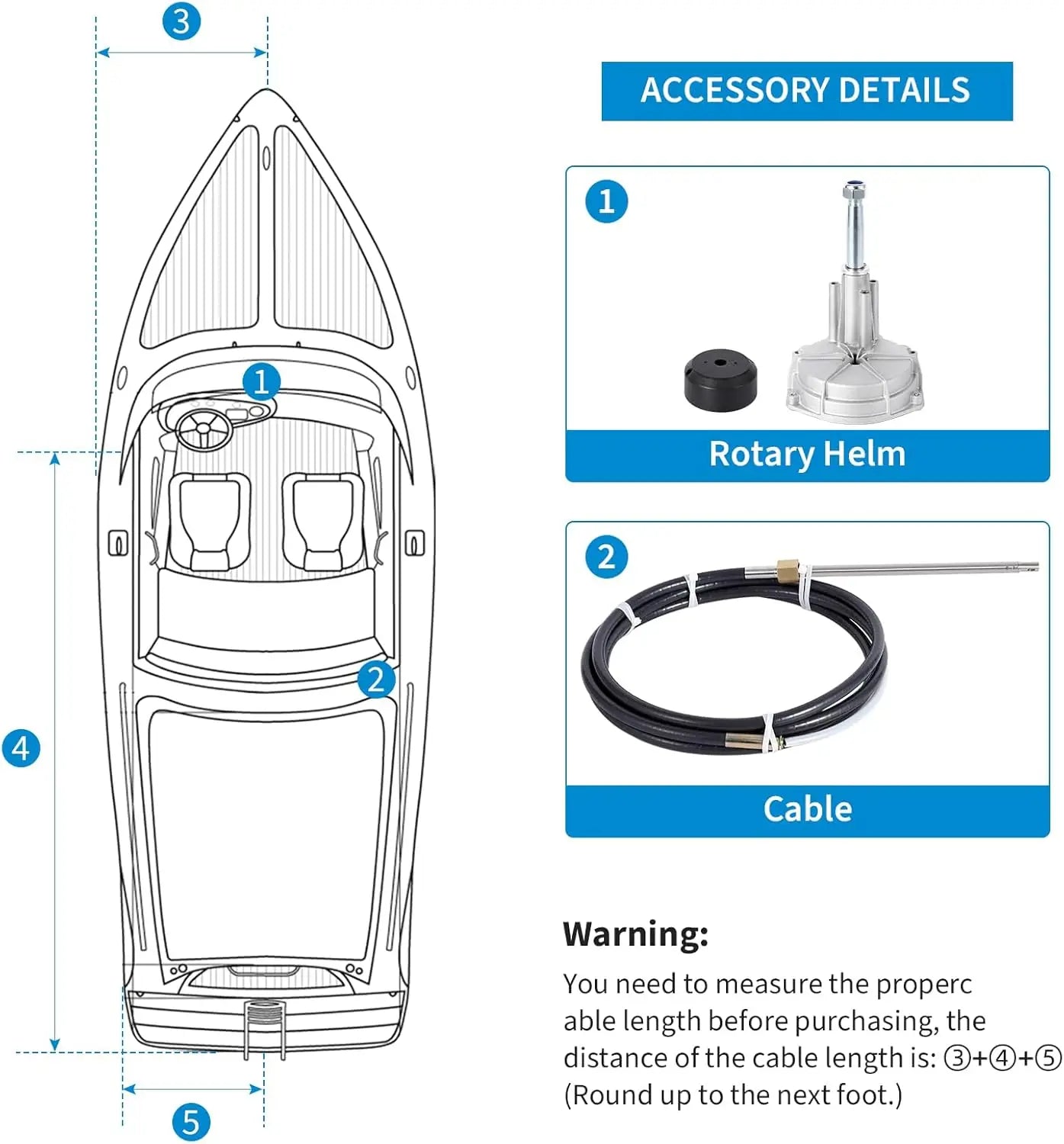 3

1

2

4

5

ACCESSORY DETAILS

1

Rotary Helm

2

Cable

Warning:

You need to measure the properc able length before purchasing, the distance of the cable length is: ③+④+⑤ (Round up to the next foot.)