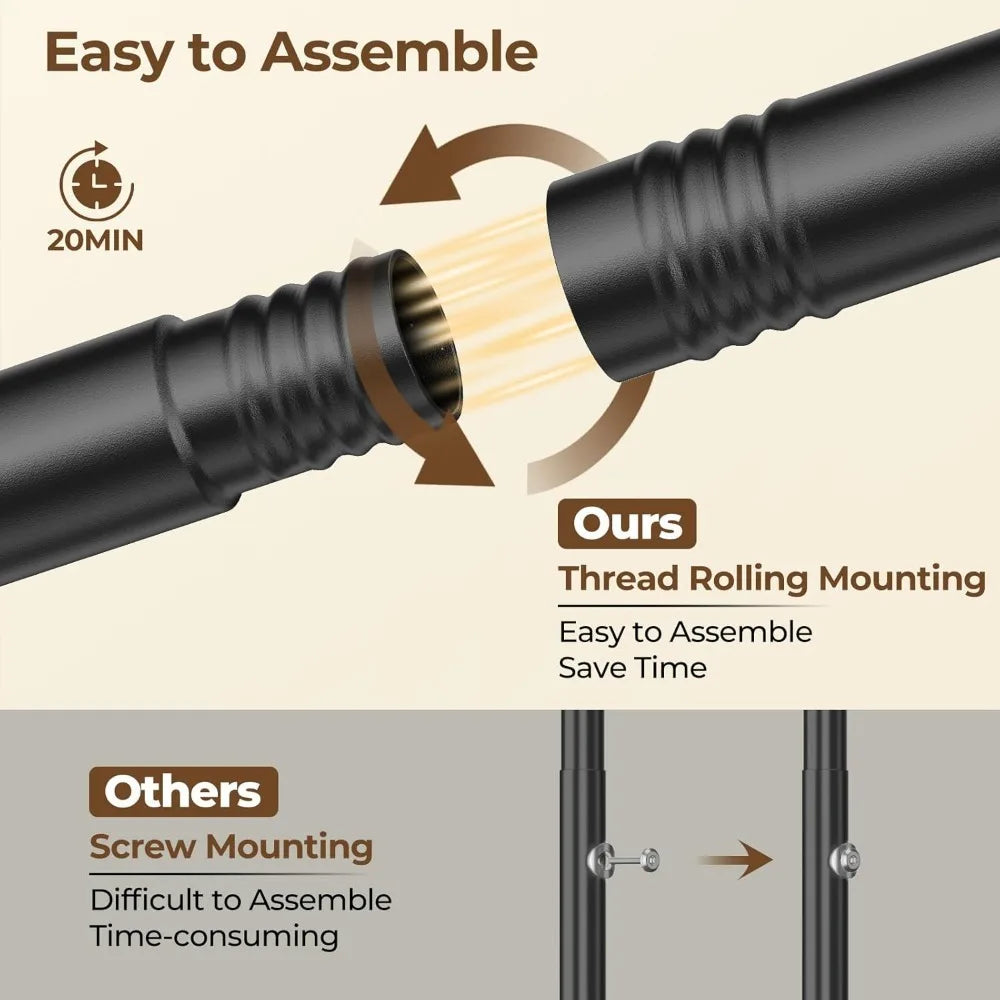 Easy to Assemble

20MIN

Ours

Thread Rolling Mounting

Easy to Assemble
Save Time

Others

Screw Mounting

Difficult to Assemble
Time-consuming