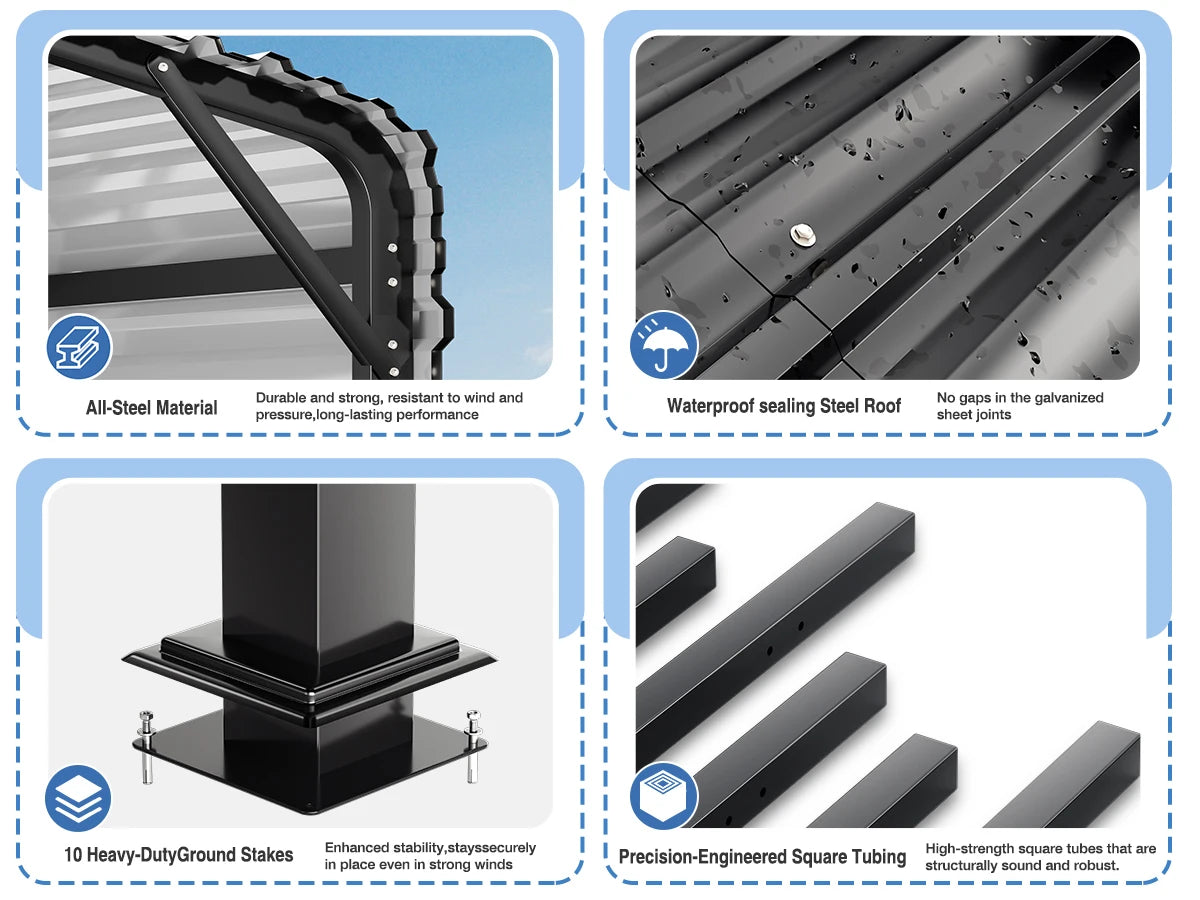 All-Steel Material

Durable and strong, resistant to wind and pressure,long-lasting performance

Waterproof sealing Steel Roof

No gaps in the galvanized sheet joints

10 Heavy-DutyGround Stakes

Enhanced stability,stayssecurely in place even in strong winds

Precision-Engineered Square Tubing

High-strength square tubes that are structurally sound and robust.