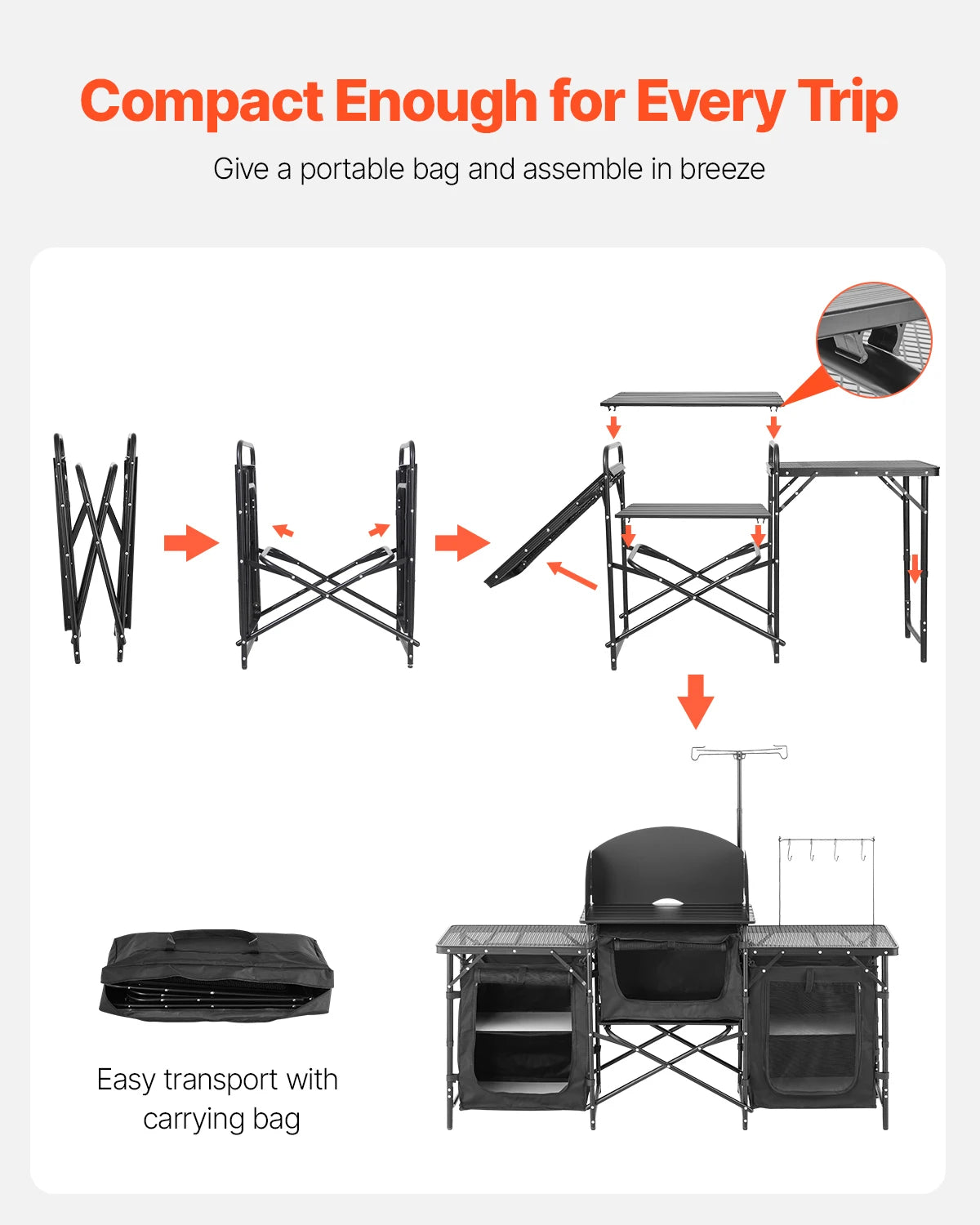 Compact Enough for Every Trip

Give a portable bag and assemble in breeze

Easy transport with carrying bag