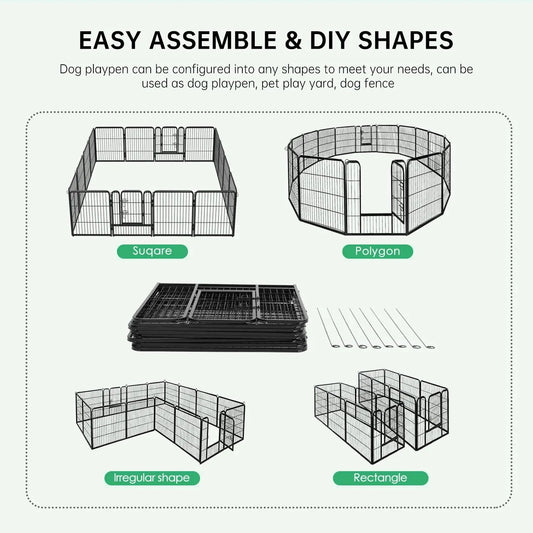 EASY ASSEMBLE & DIY SHAPES

Dog playpen can be configured into any shapes to meet your needs, can be used as dog playpen, pet play yard, dog fence

Suqare

Polygon

Irregular shape

Rectangle