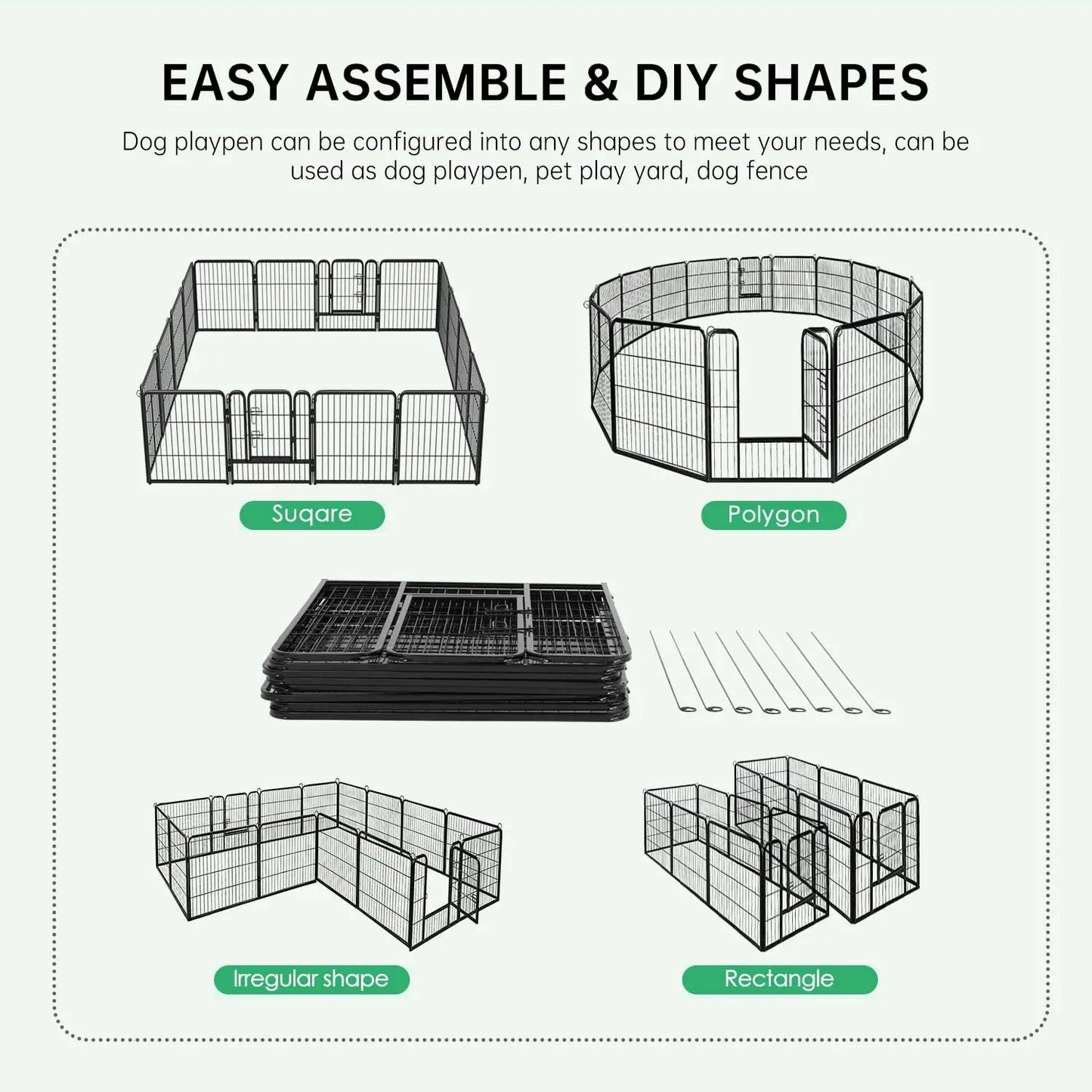 EASY ASSEMBLE & DIY SHAPES

Dog playpen can be configured into any shapes to meet your needs, can be used as dog playpen, pet play yard, dog fence

Suqare

Polygon

Irregular shape

Rectangle