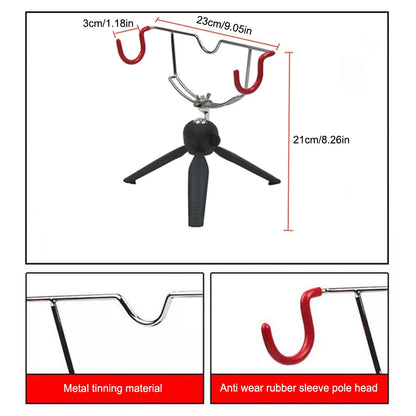 3cm/1.18in
23cm/9.05in
21cm/8.26in

Metal tinning material

Anti wear rubber sleeve pole head