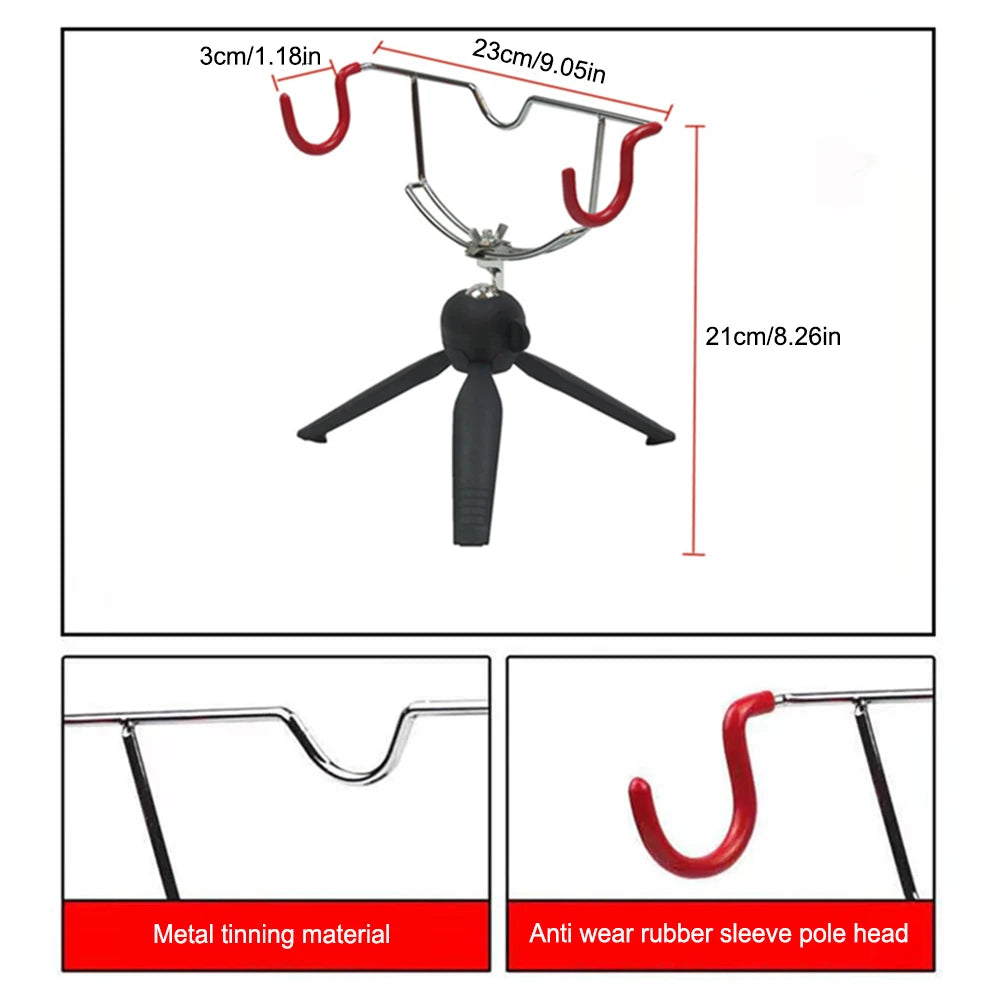 3cm/1.18in
23cm/9.05in
21cm/8.26in

Metal tinning material

Anti wear rubber sleeve pole head