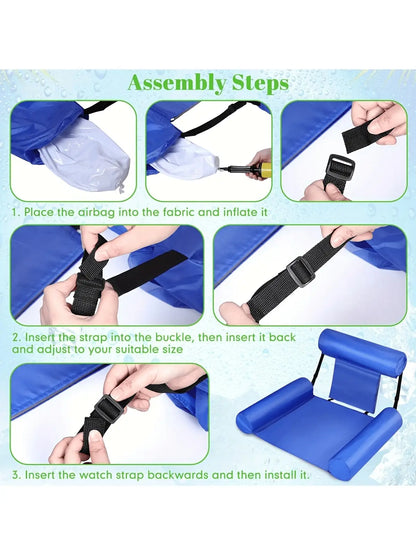 Assembly Steps

1. Place the airbag into the fabric and inflate it

2. Insert the strap into the buckle, then insert it back and adjust to your suitable size

3. Insert the watch strap backwards and then install it.