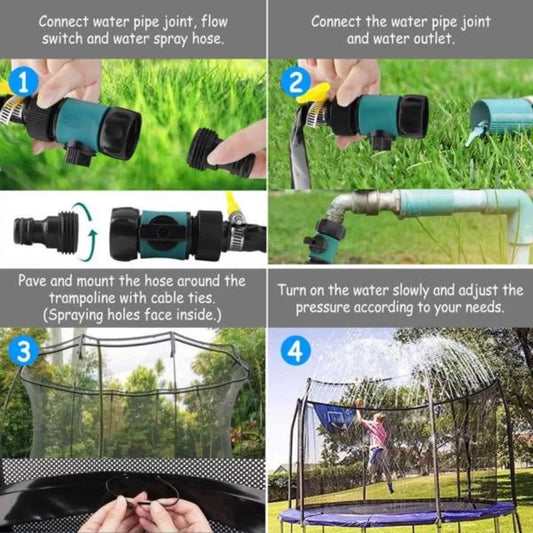 Connect water pipe joint, flow switch and water spray hose.

1

Connect the water pipe joint and water outlet.

2

Pave and mount the hose around the trampoline with cable ties. (Spraying holes face inside.)

3

Turn on the water slowly and adjust the pressure according to your needs.

4